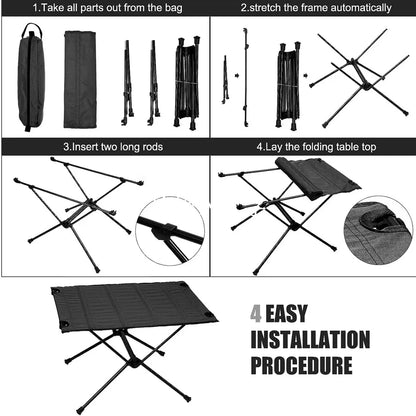 1.Take all parts out from the bag

2.stretch the frame automatically

3.Insert two long rods

4.Lay the folding table top

4 EASY INSTALLATION PROCEDURE