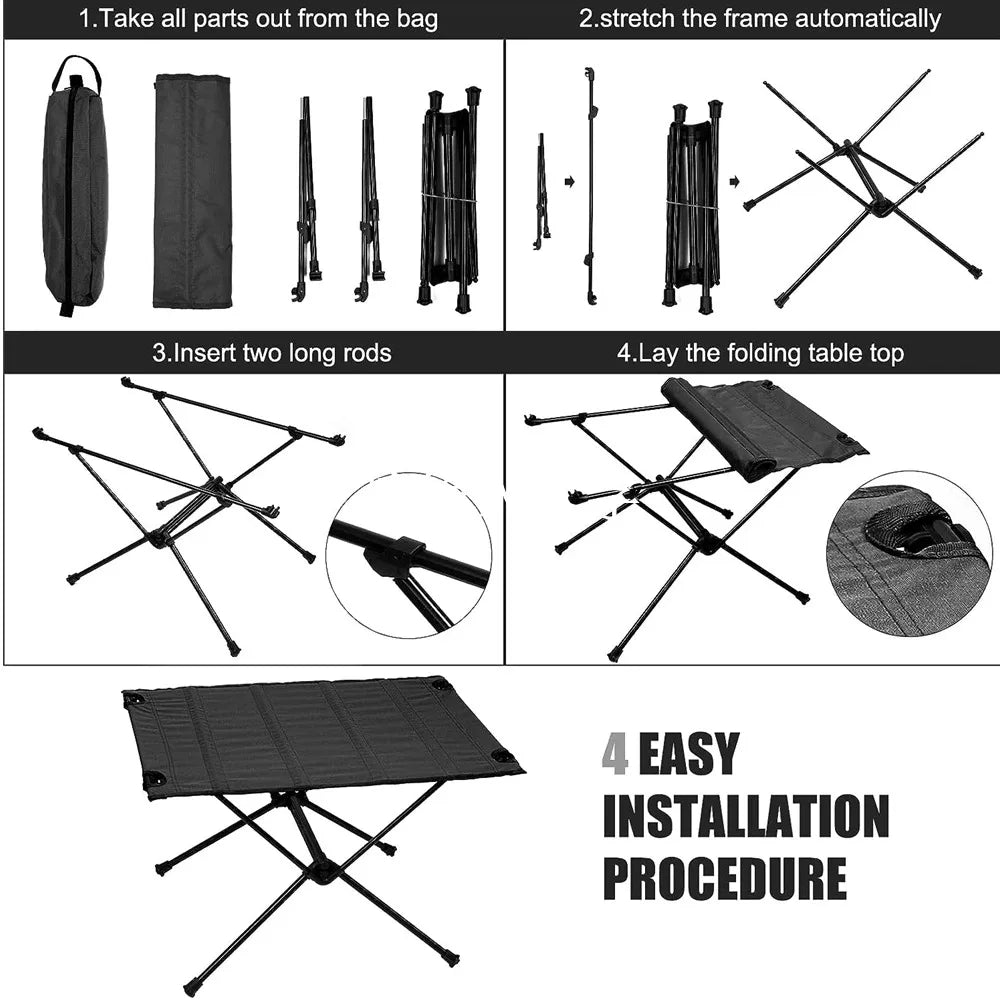 1.Take all parts out from the bag

2.stretch the frame automatically

3.Insert two long rods

4.Lay the folding table top

4 EASY INSTALLATION PROCEDURE